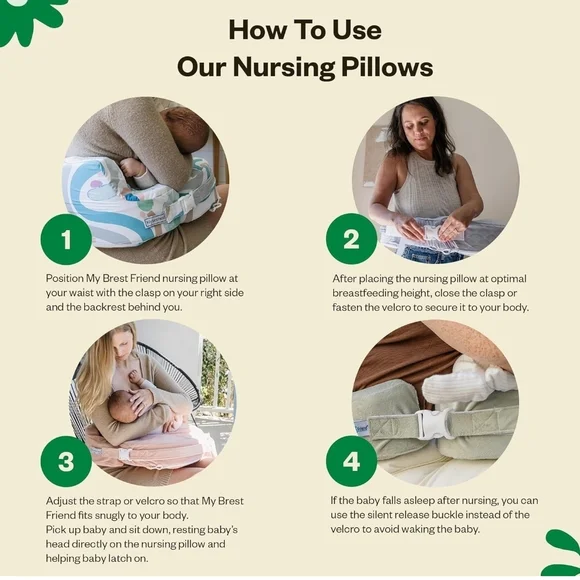 How To Use
Our Nursing Pillows

1

Position My Brest Friend nursing pillow at your waist with the clasp on your right side and the backrest behind you.

2

After placing the nursing pillow at optimal breastfeeding height, close the clasp or fasten the velcro to secure it to your body.

3

Adjust the strap or velcro so that My Brest Friend fits snugly to your body.
Pick up baby and sit down, resting baby's head directly on the nursing pillow and helping baby latch on.

4

If the baby falls asleep after nursing, you can use the silent release buckle instead of the velcro to avoid waking the baby.